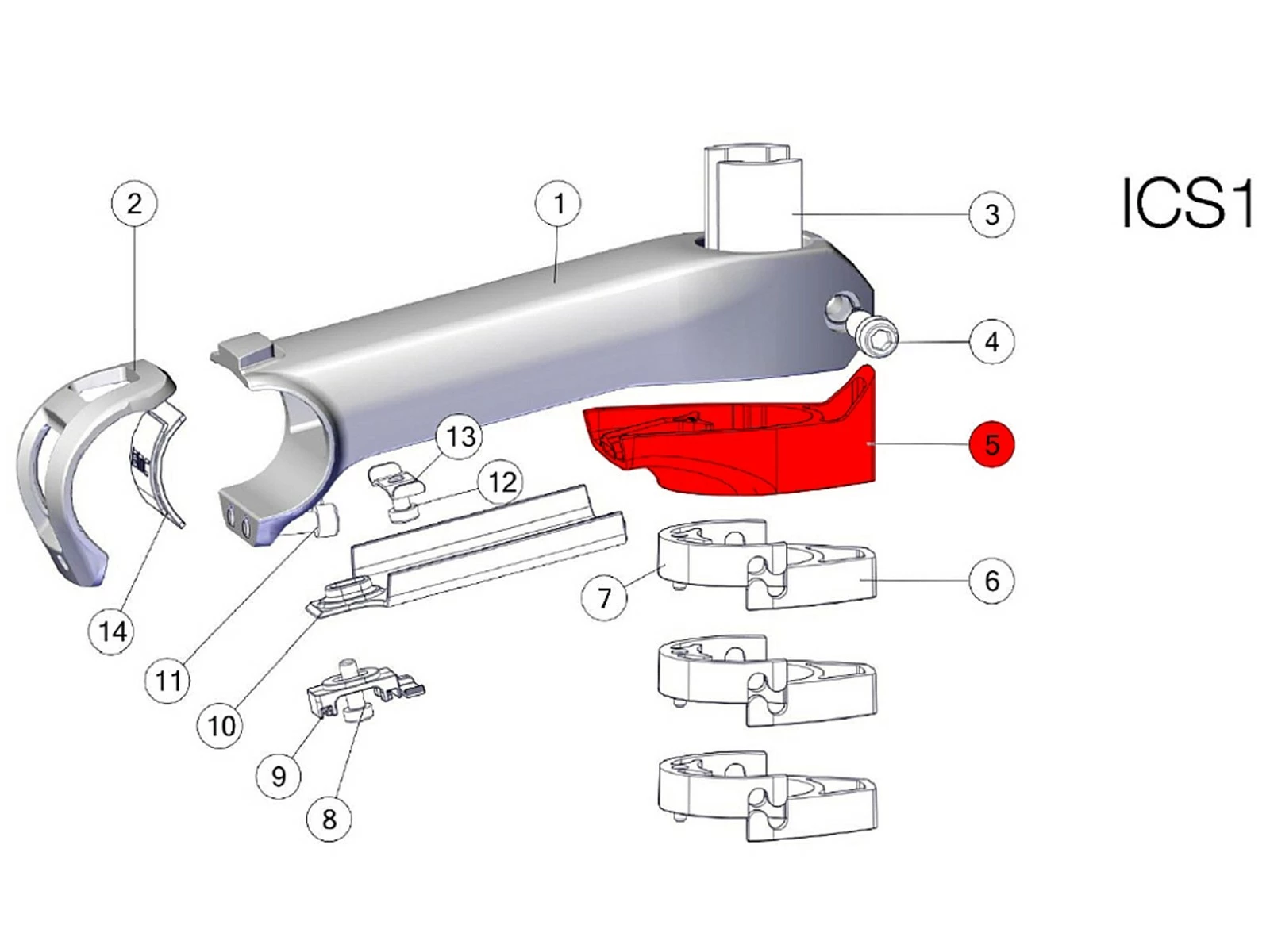 ICS1

2
1
3
4
5
13
12
6
7
14
11
10
9
8