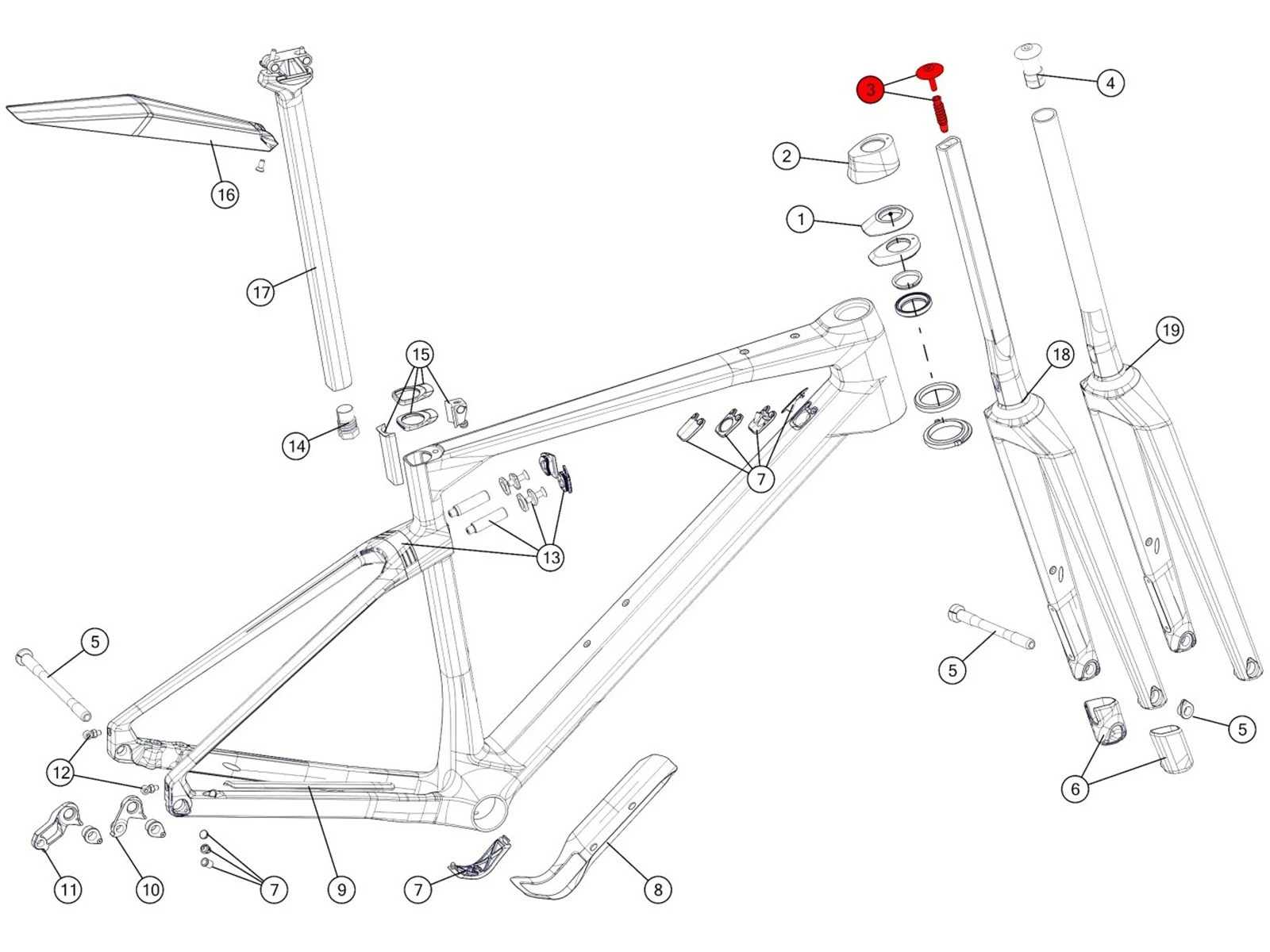 3
4
2
16
1
17
19
18
15
14
7
13
5
5
5
12
6
11
10
7
9
7
8