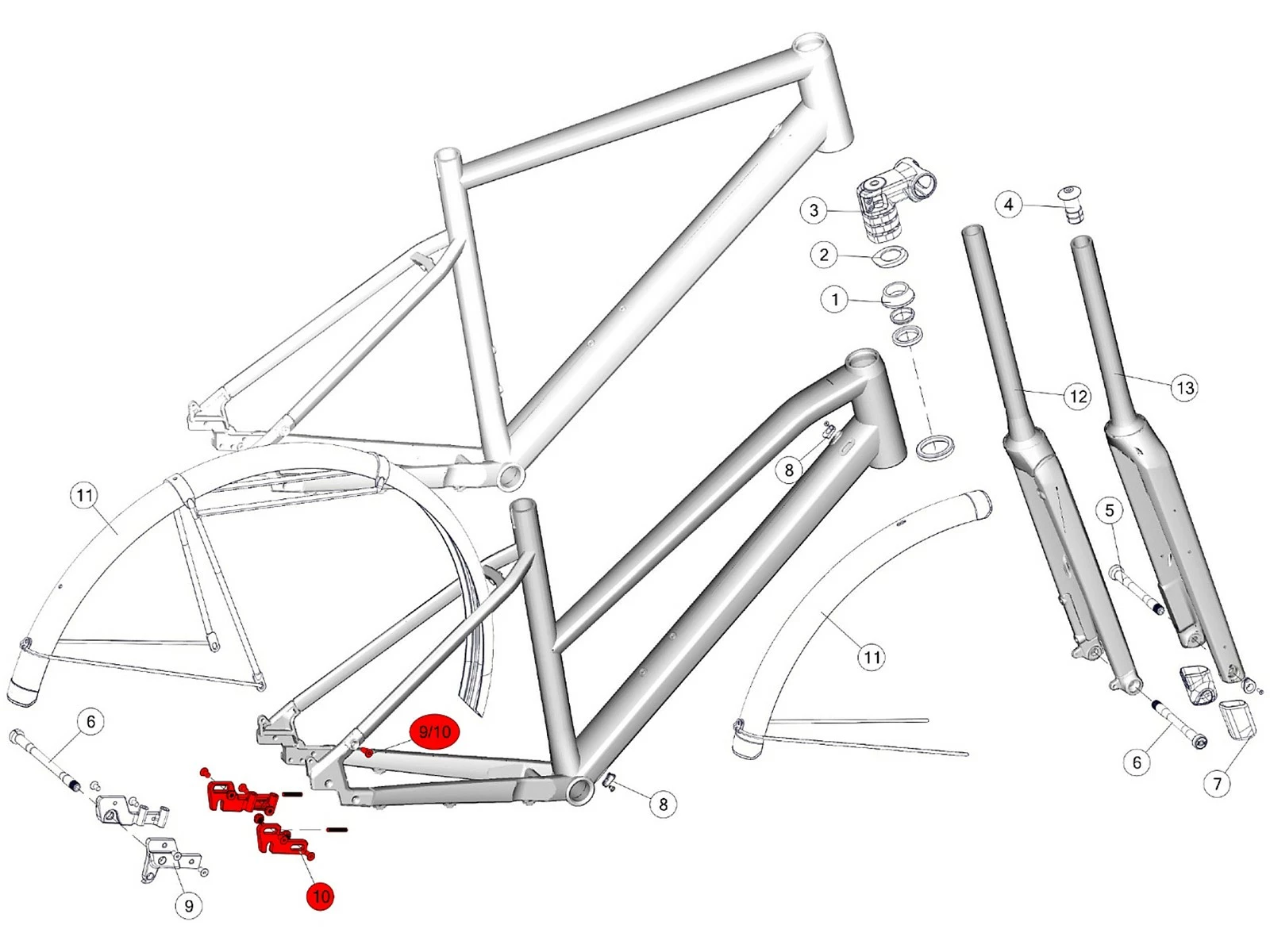 3
4
2
1
12
13
8
11
5
11
6
9/10
8
6
7
9
10